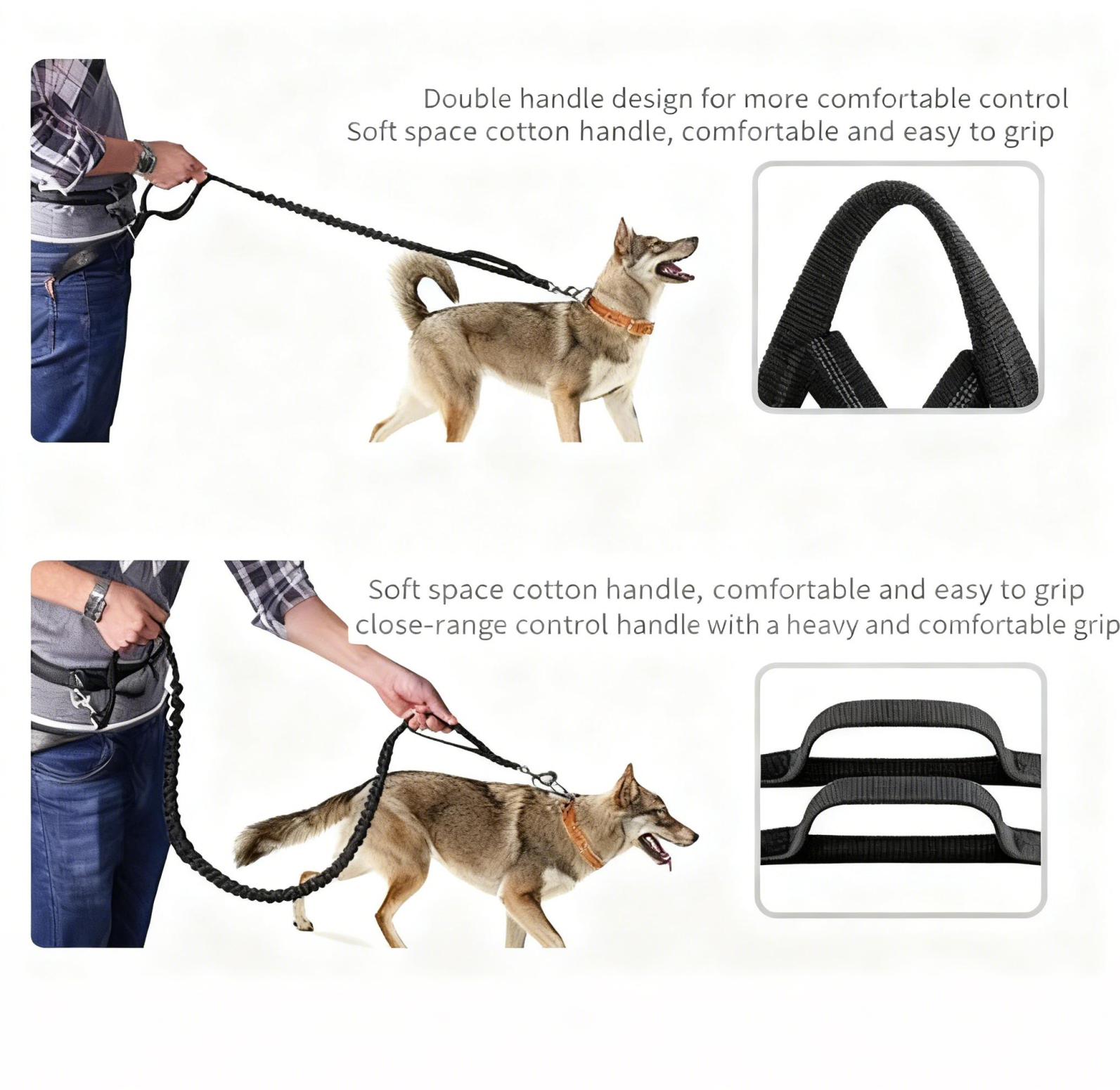 Double handle design for more comfortable control
Soft space cotton handle, comfortable and easy to grip

Soft space cotton handle, comfortable and easy to grip
close-range control handle with a heavy and comfortable grip