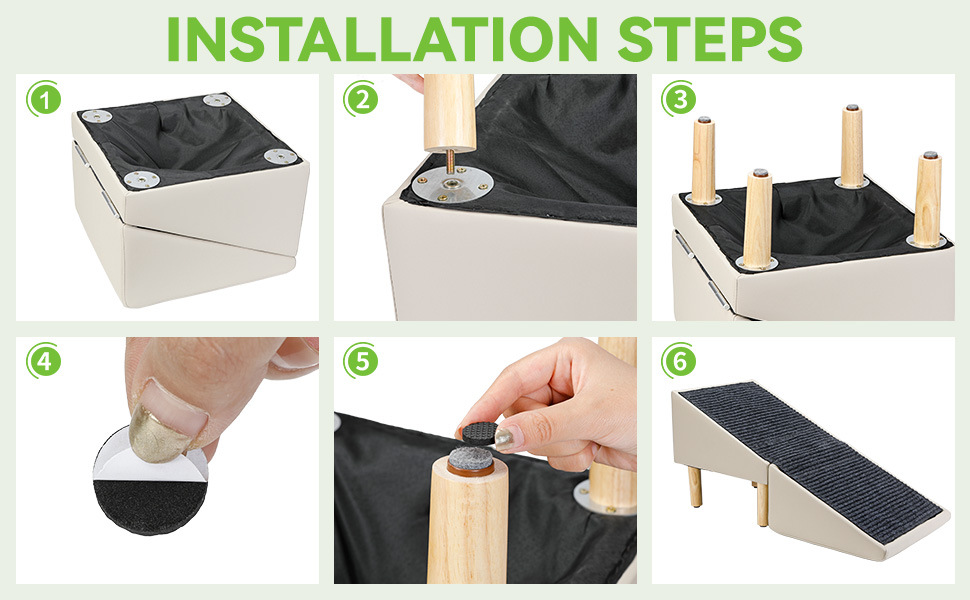 INSTALLATION STEPS

1

2

3

4

5

6